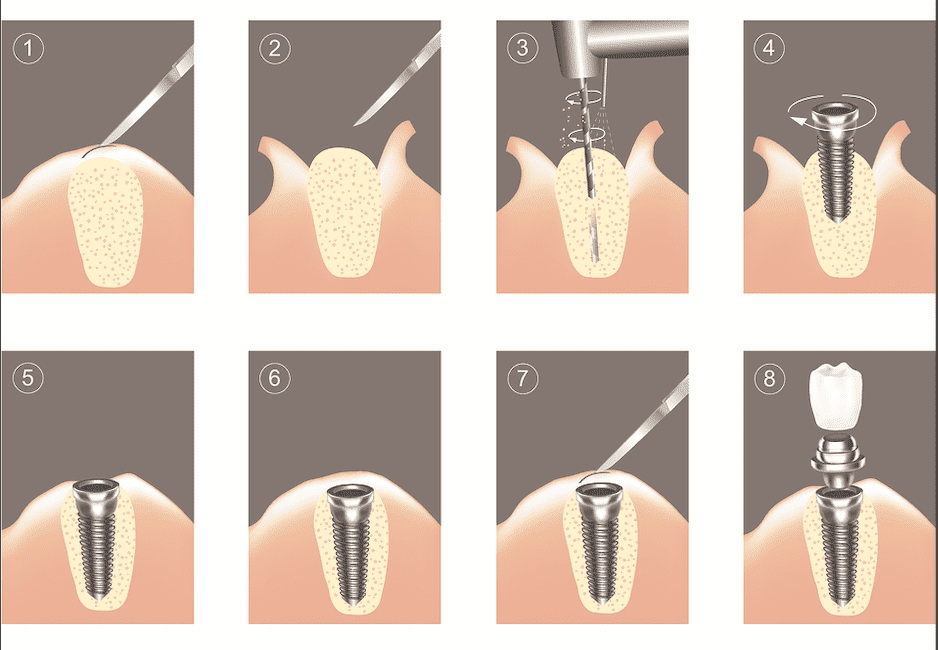 1
2
3
4
5
6
7
8